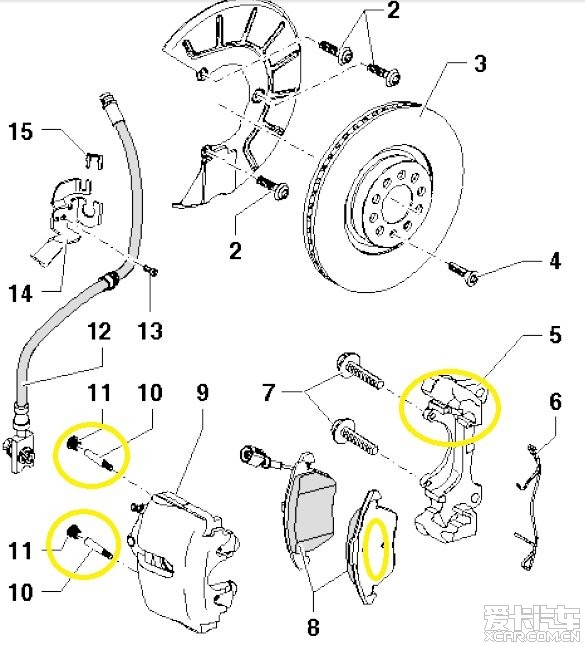 2
3
15
2
4
14
13
12
5
11
10
9
7
6
11
10
8
爱卡汽车
XCAR.COM.CN