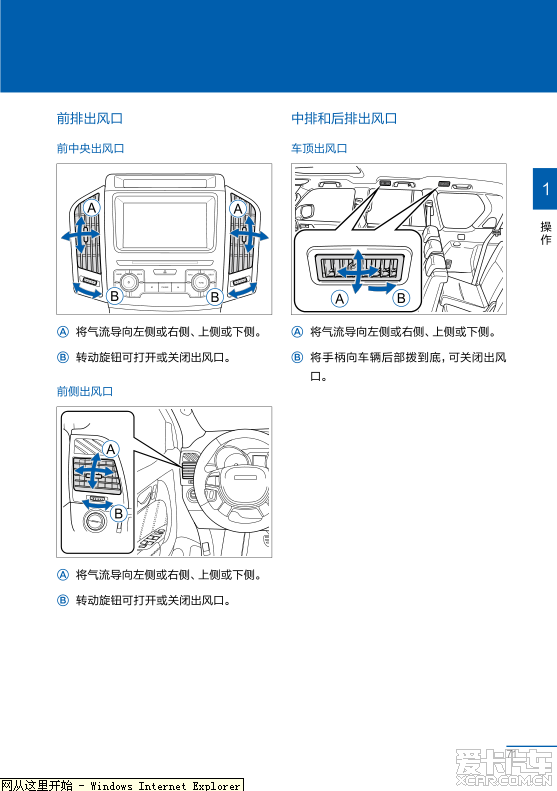 前排出风口

前中央出风口

A A
B B

Ⓐ 将气流导向左侧或右侧、上侧或下侧。

Ⓑ 转动旋钮可打开或关闭出风口。

前侧出风口

A
B

Ⓐ 将气流导向左侧或右侧、上侧或下侧。

Ⓑ 转动旋钮可打开或关闭出风口。

中排和后排出风口

车顶出风口

A B

Ⓐ 将气流导向左侧或右侧、上侧或下侧。

Ⓑ 将手柄向车辆后部拨到底，可关闭出风口。

1

操作

71

爱卡汽车
XCAR.COM.CN

网从这里开始 - Windows Internet Explorer