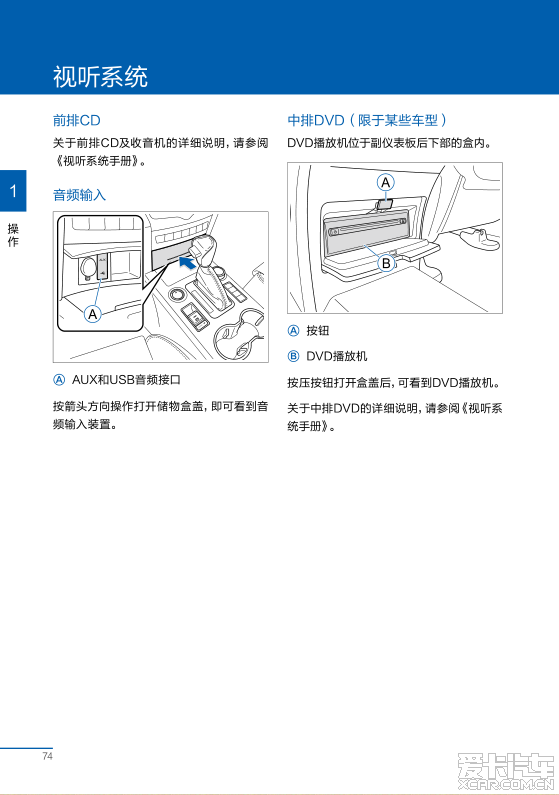 视听系统

1

操作

前排CD

关于前排CD及收音机的详细说明，请参阅《视听系统手册》。

音频输入

A

Ⓐ AUX和USB音频接口

按箭头方向操作打开储物盒盖，即可看到音频输入装置。

中排DVD（限于某些车型）

DVD播放机位于副仪表板后下部的盒内。

A

B

Ⓐ 按钮

Ⓑ DVD播放机

按压按钮打开盒盖后，可看到DVD播放机。

关于中排DVD的详细说明，请参阅《视听系统手册》。

74

爱卡汽车
XCAR.COM.CN