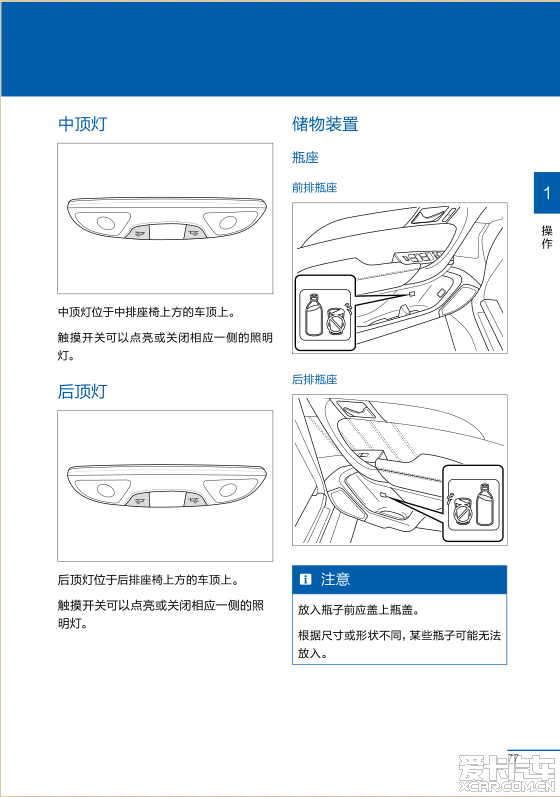 中顶灯

中顶灯位于中排座椅上方的车顶上。

触摸开关可以点亮或关闭相应一侧的照明灯。

后顶灯

后顶灯位于后排座椅上方的车顶上。

触摸开关可以点亮或关闭相应一侧的照明灯。

储物装置

瓶座

前排瓶座

后排瓶座

注意

放入瓶子前应盖上瓶盖。

根据尺寸或形状不同，某些瓶子可能无法放入。

1

操作

77

爱卡汽车
XCAR.COM.CN