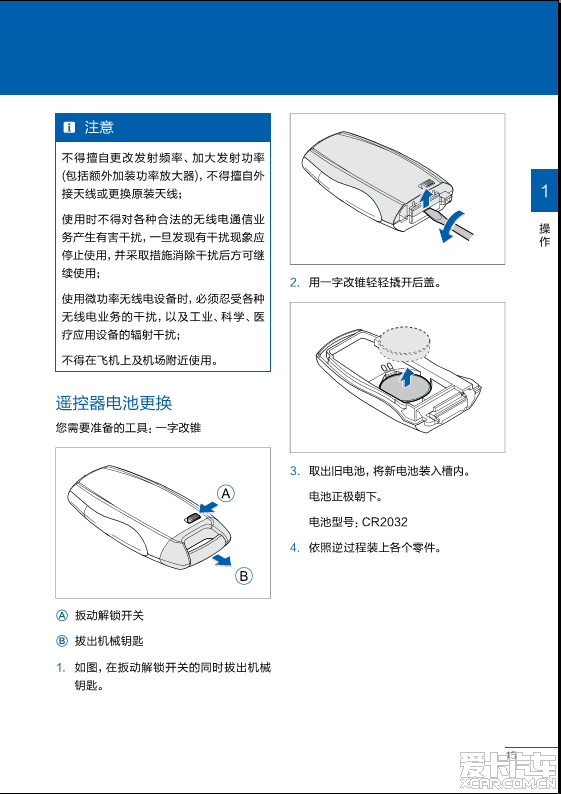 注意

不得擅自更改发射频率、加大发射功率(包括额外加装功率放大器)，不得擅自外接天线或更换原装天线；

使用时不得对各种合法的无线电通信业务产生有害干扰，一旦发现有干扰现象应停止使用，并采取措施消除干扰后方可继续使用；

使用微功率无线电设备时，必须忍受各种无线电业务的干扰，以及工业、科学、医疗应用设备的辐射干扰；

不得在飞机上及机场附近使用。

遥控器电池更换

您需要准备的工具：一字改锥

A

B

Ⓐ 扳动解锁开关

Ⓑ 拔出机械钥匙

1. 如图，在扳动解锁开关的同时拔出机械钥匙。

2. 用一字改锥轻轻撬开后盖。

3. 取出旧电池，将新电池装入槽内。

电池正极朝下。

电池型号：CR2032

4. 依照逆过程装上各个零件。

1

操作

15

爱卡汽车 XCAR.COM.CN