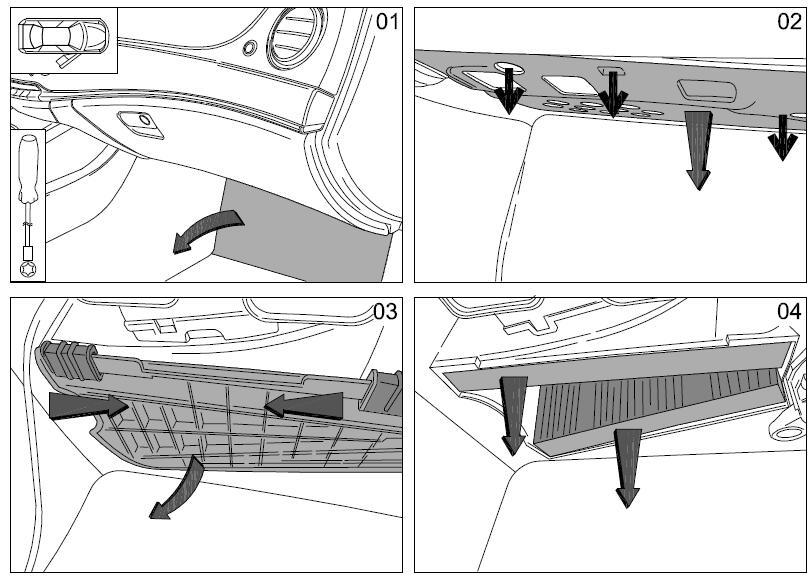 01

02

03

04