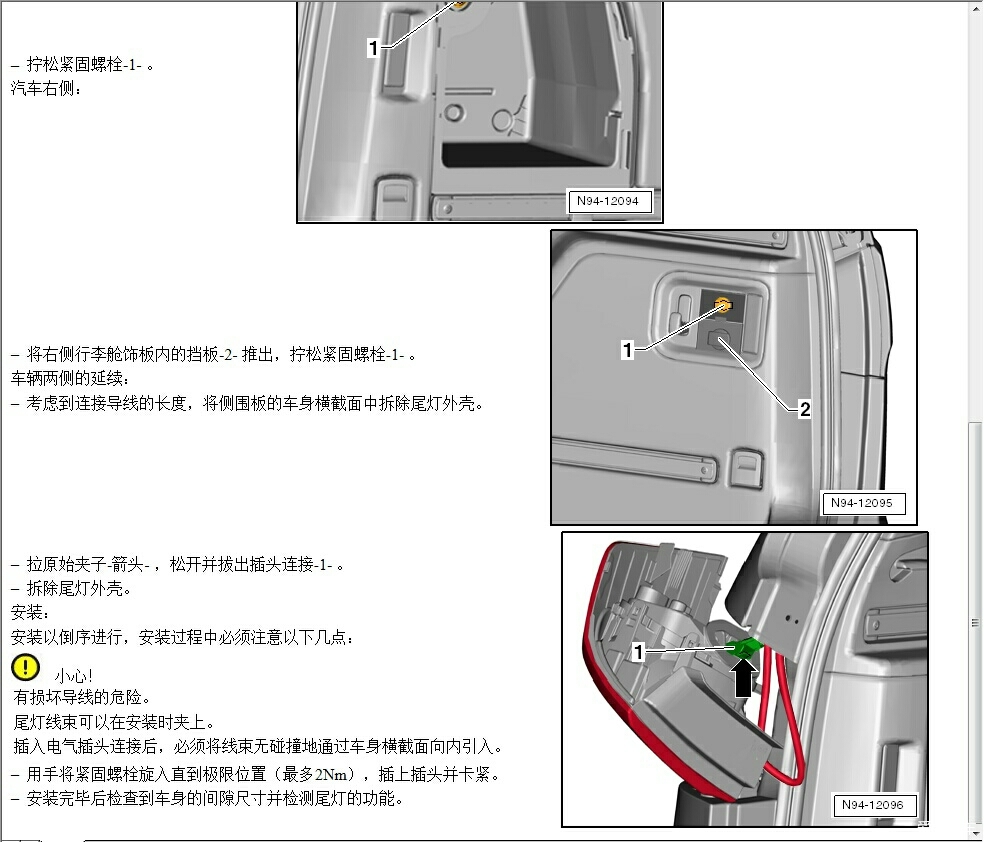 – 拧松紧固螺栓-1- 。
汽车右侧：

1

N94-12094

– 将右侧行李舱饰板内的挡板-2- 推出，拧松紧固螺栓-1- 。
车辆两侧的延续：
– 考虑到连接导线的长度，将侧围板的车身横截面中拆除尾灯外壳。

1

2

N94-12095

– 拉原始夹子-箭头- ，松开并拔出插头连接-1- 。
– 拆除尾灯外壳。
安装：
安装以倒序进行，安装过程中必须注意以下几点：

小心！
有损坏导线的危险。
尾灯线束可以在安装时夹上。
插入电气插头连接后，必须将线束无碰撞地通过车身横截面向内引入。
– 用手将紧固螺栓旋入直到极限位置（最多2Nm），插上插头并卡紧。
– 安装完毕后检查到车身的间隙尺寸并检测尾灯的功能。

1

N94-12096