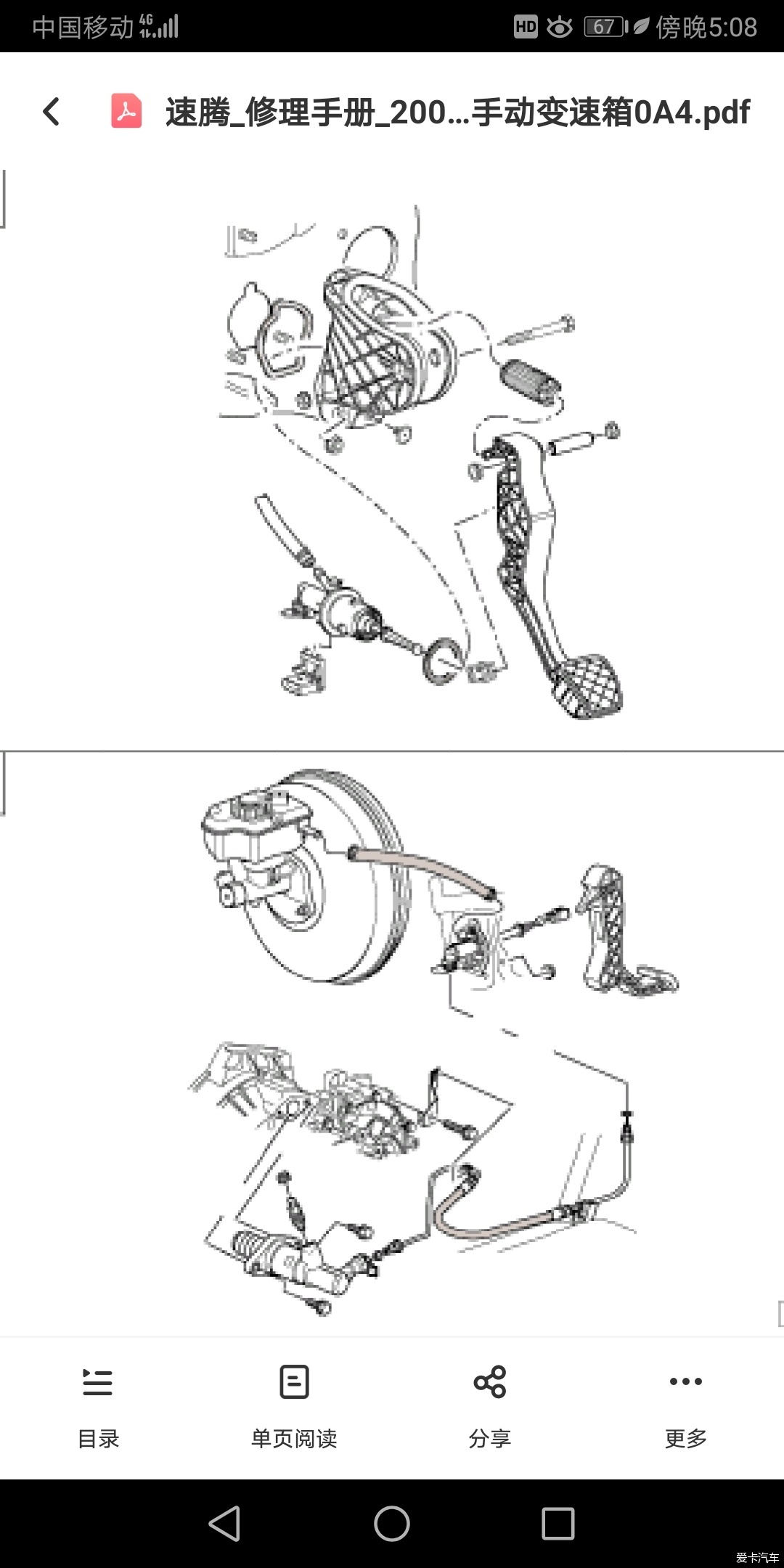 中国移动 4G

HD 67 傍晚5:08

速腾_修理手册_200...手动变速箱0A4.pdf

目录

单页阅读

分享

更多

爱卡汽车